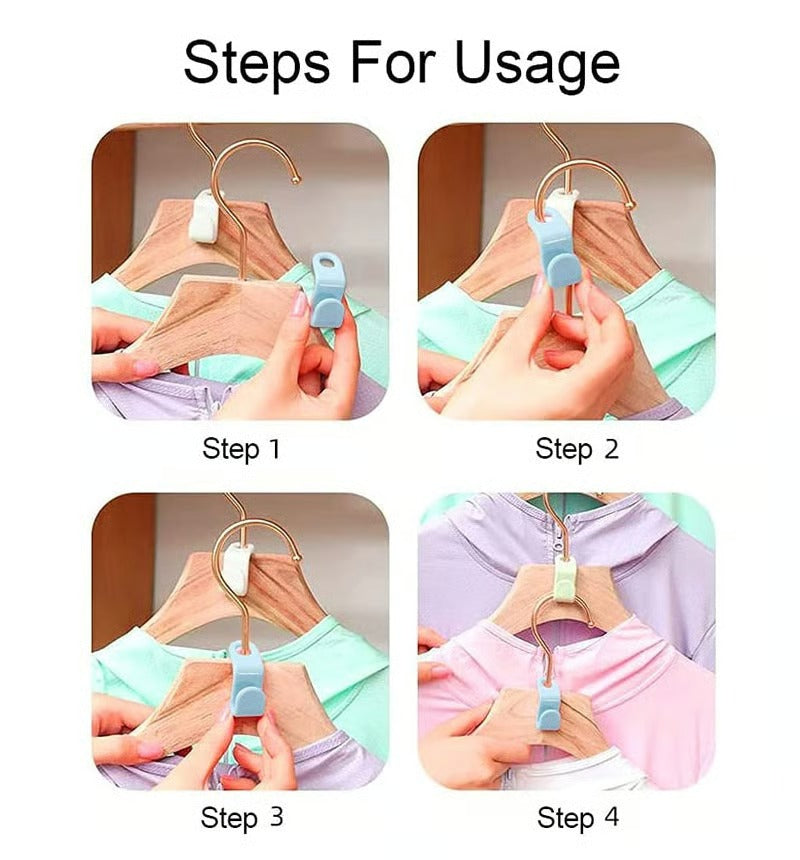 Steps For Usage

Step 1

Step 2

Step 3

Step 4